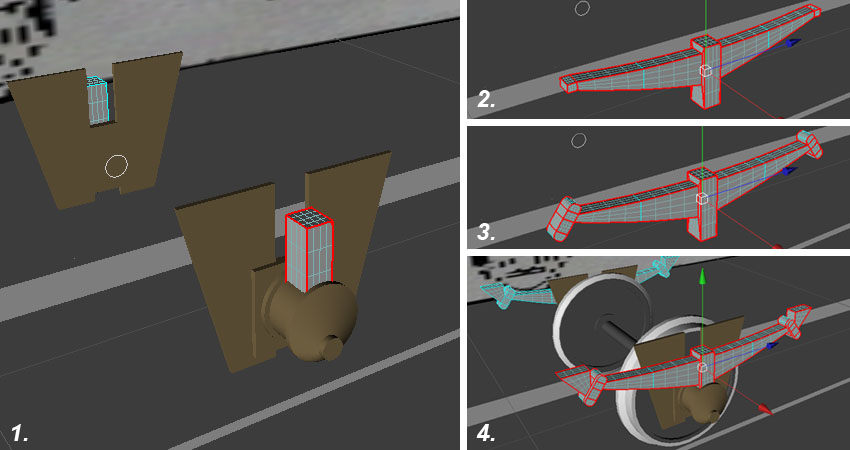 1.

2.

3.

4.