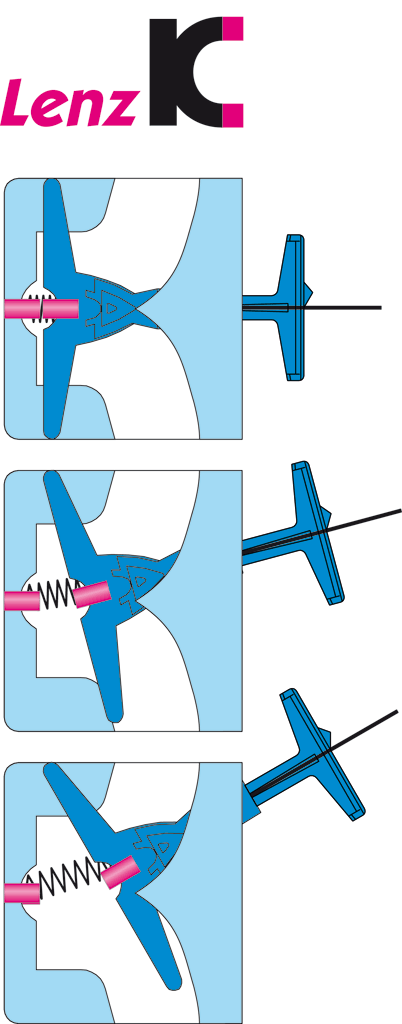 Lenz